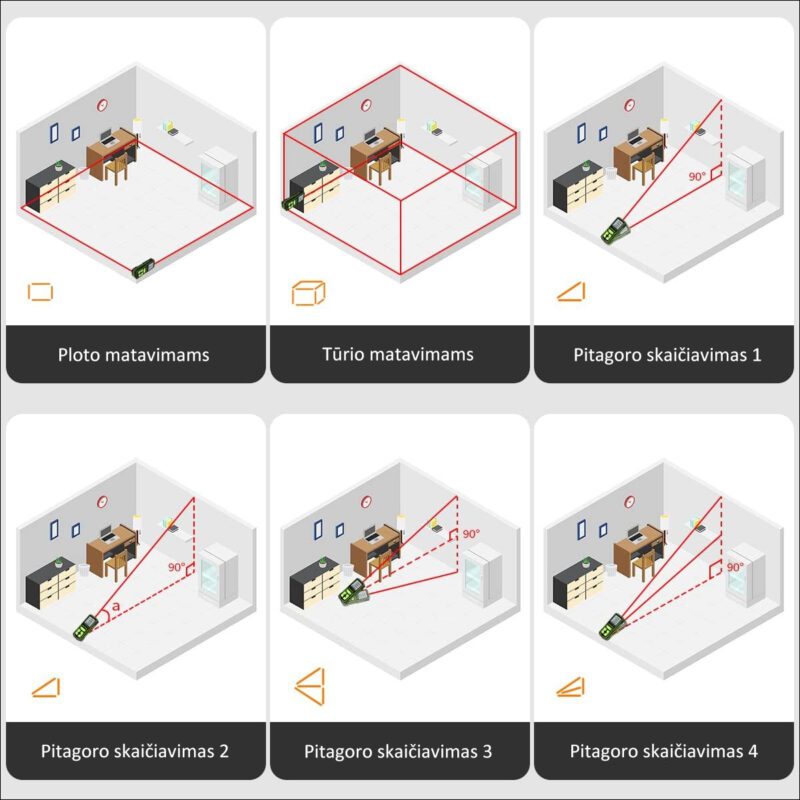 Ploto matavimams

Tūrio matavimams

90°

Pitagoro skaičiavimas 1

90°

a

Pitagoro skaičiavimas 2

90°

Pitagoro skaičiavimas 3

90°

Pitagoro skaičiavimas 4